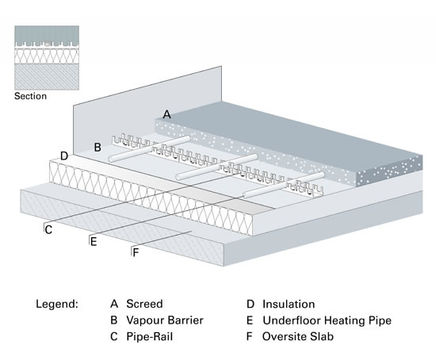 Section

A

B

D

C

E

F

Legend:

A Screed
B Vapour Barrier
C Pipe-Rail

D Insulation
E Underfloor Heating Pipe
F Oversite Slab