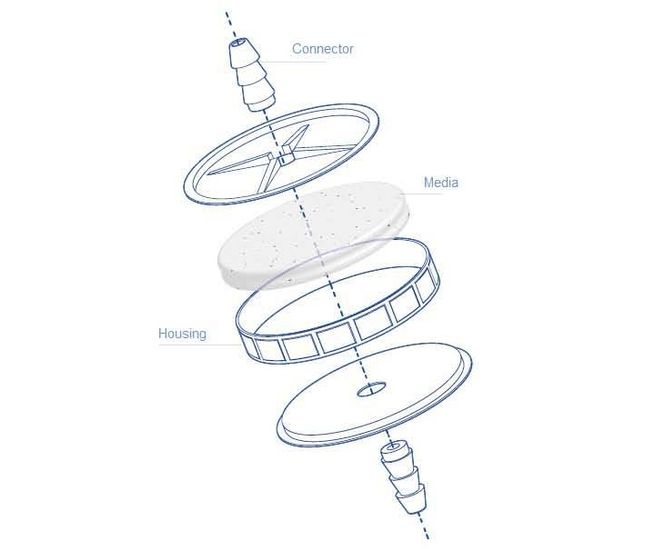 Connector

Media

Housing