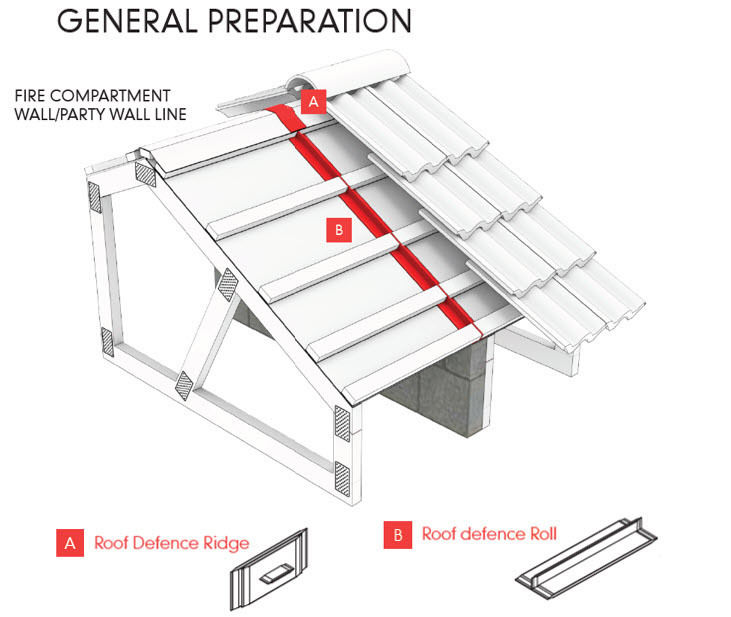 GENERAL PREPARATION

FIRE COMPARTMENT WALL/PARTY WALL LINE

A

B

A Roof Defence Ridge

B Roof defence Roll