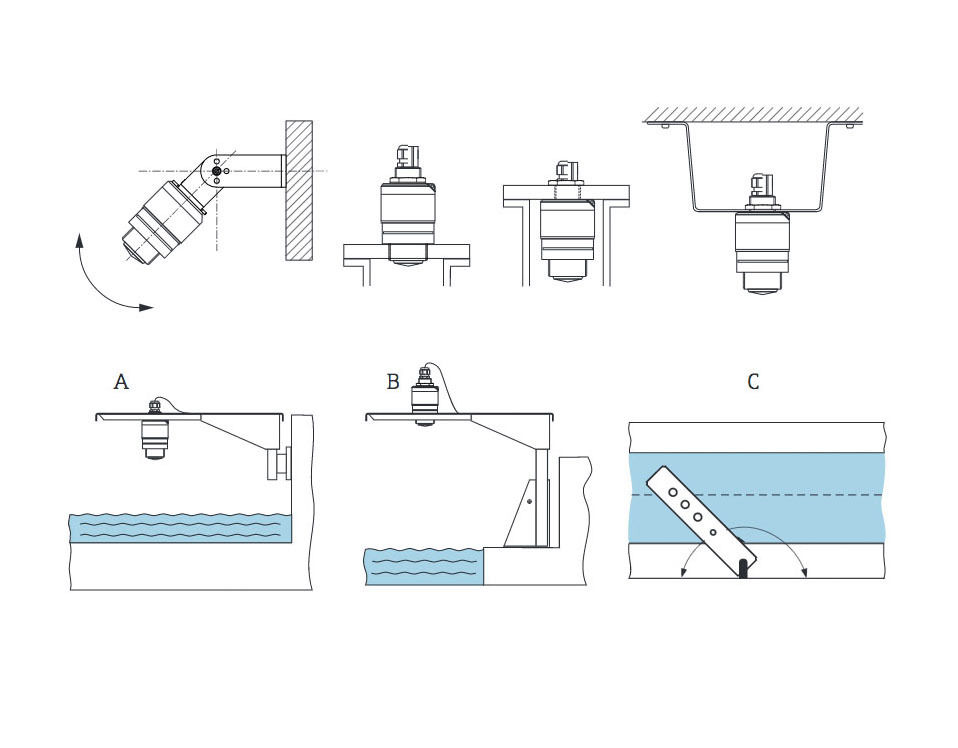 A

B

C