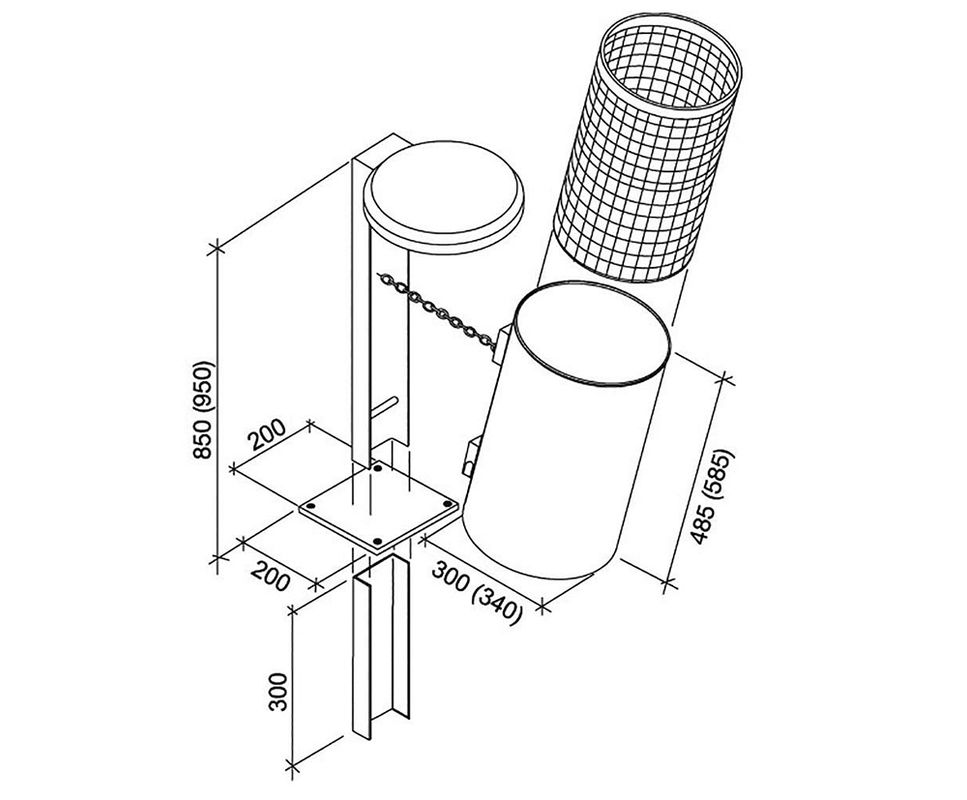 850 (950)
200
200
300 (340)
485 (585)
300