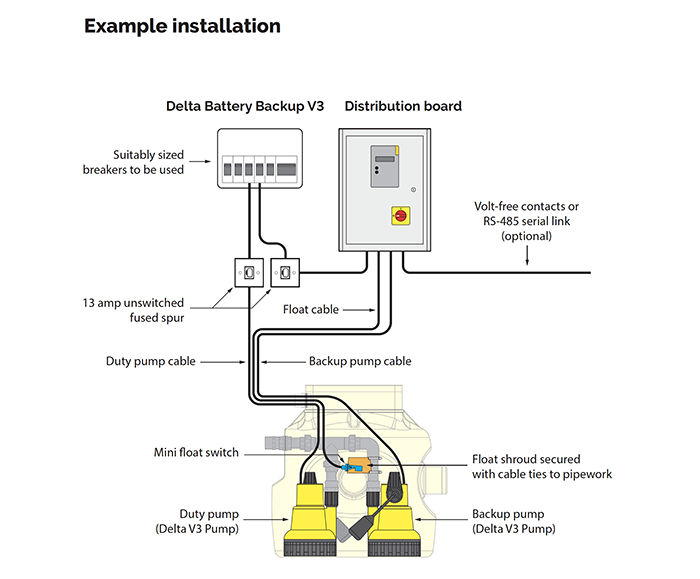 Example installation

Delta Battery Backup V3

Distribution board

Suitably sized breakers to be used

Volt-free contacts or RS-485 serial link (optional)

13 amp unswitched fused spur

Float cable

Duty pump cable

Backup pump cable

Mini float switch

Float shroud secured with cable ties to pipework

Duty pump (Delta V3 Pump)

Backup pump (Delta V3 Pump)