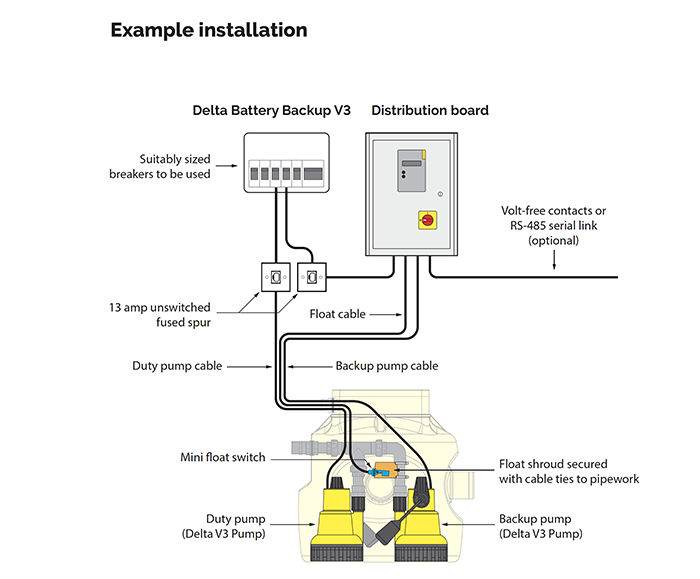 Example installation

Delta Battery Backup V3

Distribution board

Suitably sized breakers to be used

Volt-free contacts or RS-485 serial link (optional)

13 amp unswitched fused spur

Float cable

Duty pump cable

Backup pump cable

Mini float switch

Float shroud secured with cable ties to pipework

Duty pump (Delta V3 Pump)

Backup pump (Delta V3 Pump)