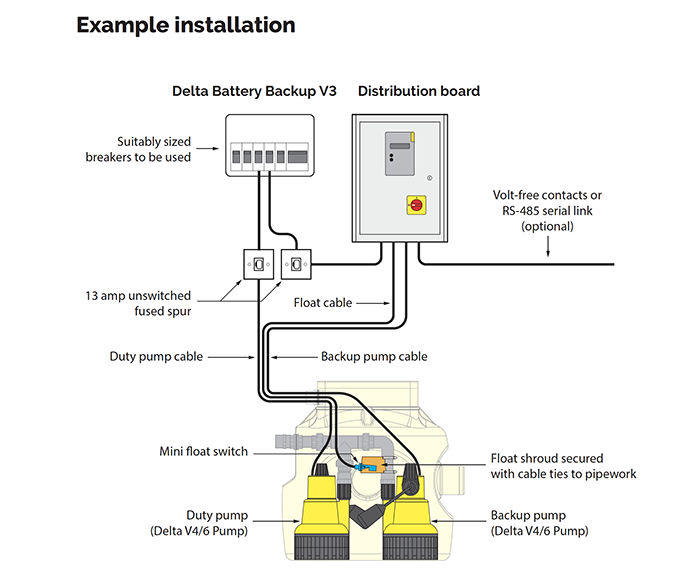 Example installation

Delta Battery Backup V3

Distribution board

Suitably sized breakers to be used

Volt-free contacts or RS-485 serial link (optional)

13 amp unswitched fused spur

Float cable

Duty pump cable

Backup pump cable

Mini float switch

Float shroud secured with cable ties to pipework

Duty pump (Delta V4/6 Pump)

Backup pump (Delta V4/6 Pump)