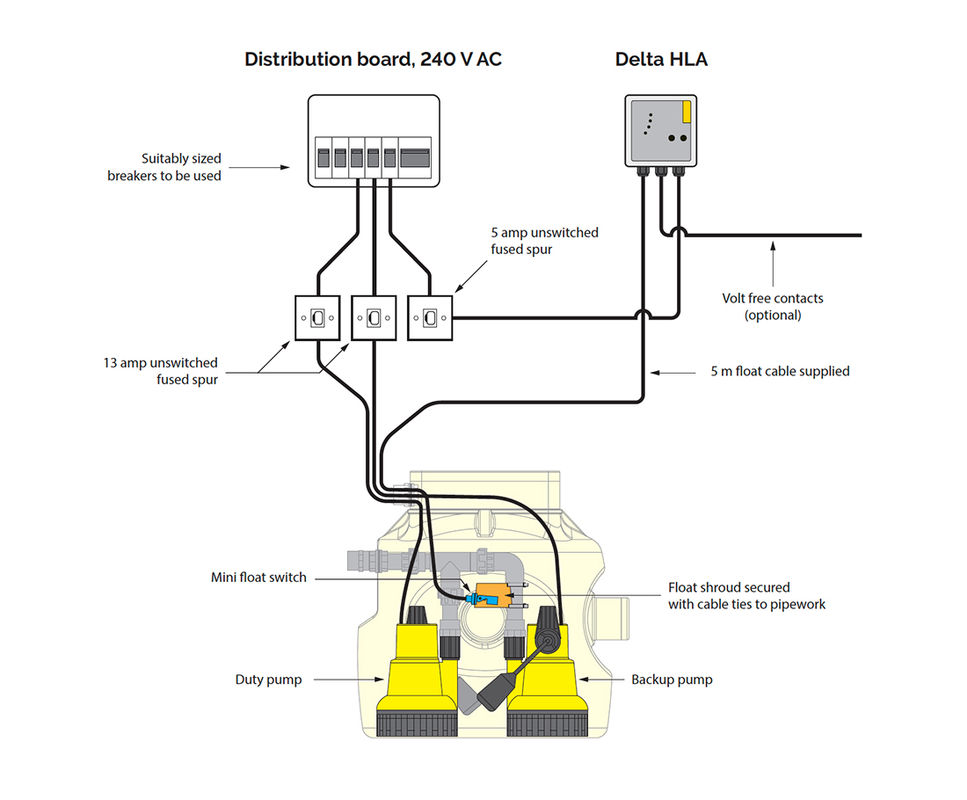 Distribution board, 240 V AC

Delta HLA

Suitably sized breakers to be used

5 amp unswitched fused spur

Volt free contacts (optional)

13 amp unswitched fused spur

5 m float cable supplied

Mini float switch

Float shroud secured with cable ties to pipework

Duty pump

Backup pump