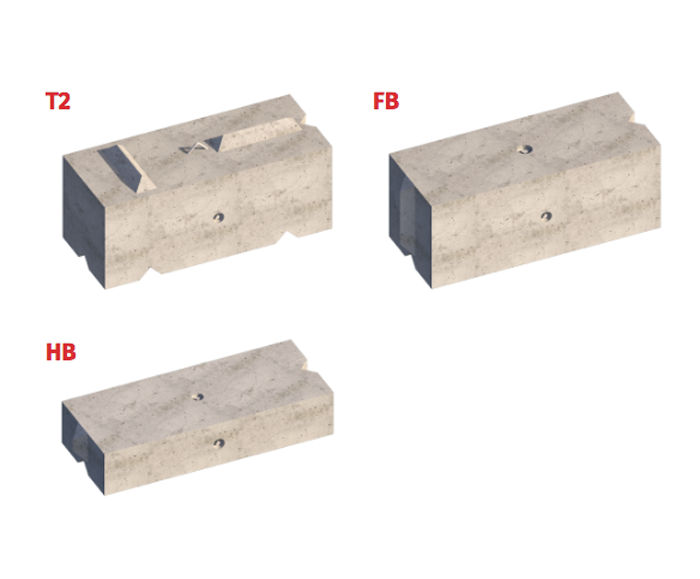 T2

FB

HB